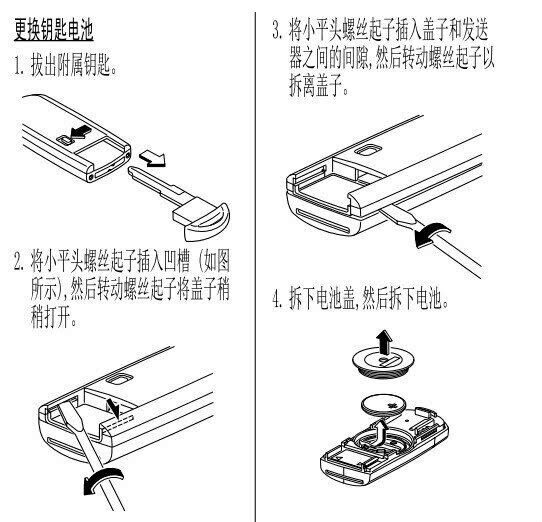 更换钥匙电池

1. 拔出附属钥匙。

2. 将小平头螺丝起子插入凹槽 (如图所示),然后转动螺丝起子将盖子稍稍打开。

3. 将小平头螺丝起子插入盖子和发送器之间的间隙,然后转动螺丝起子以拆离盖子。

4. 拆下电池盖,然后拆下电池。