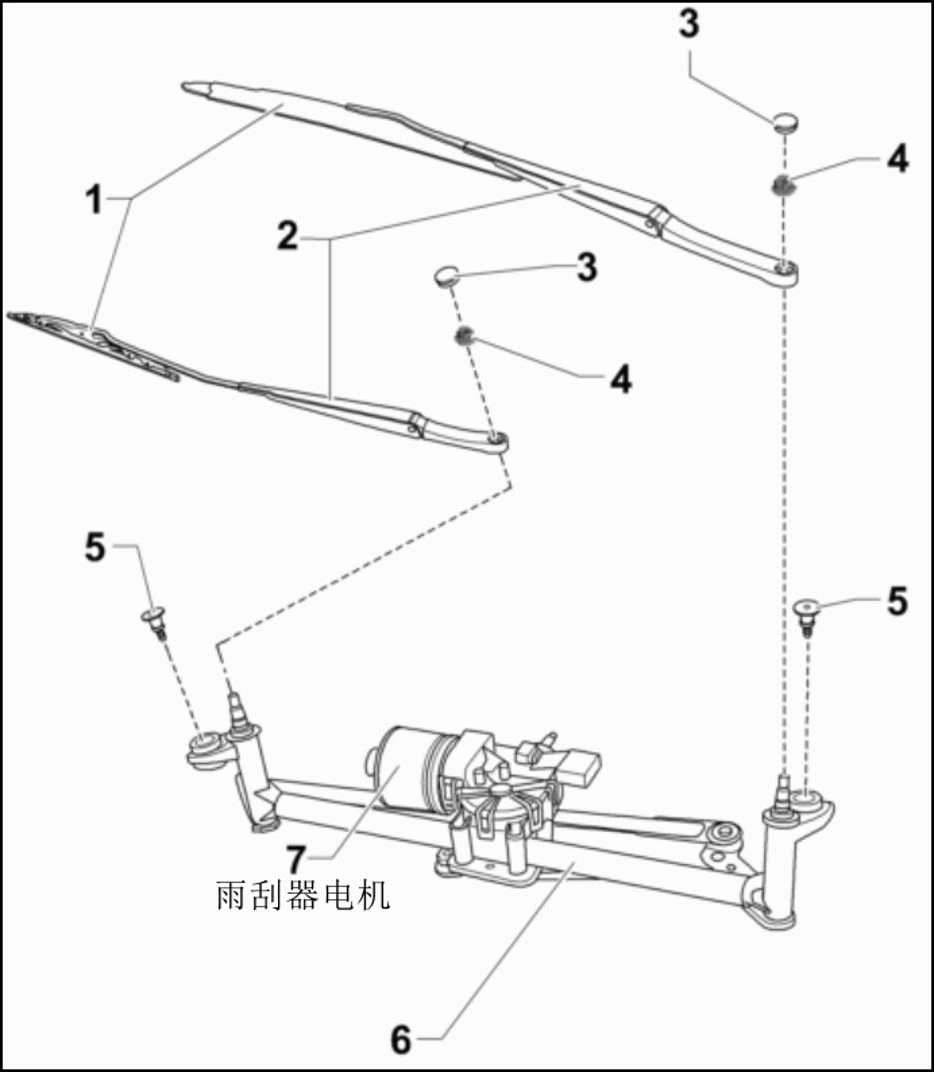 3
4
1
2
3
4
5
5
7
雨刮器电机
6